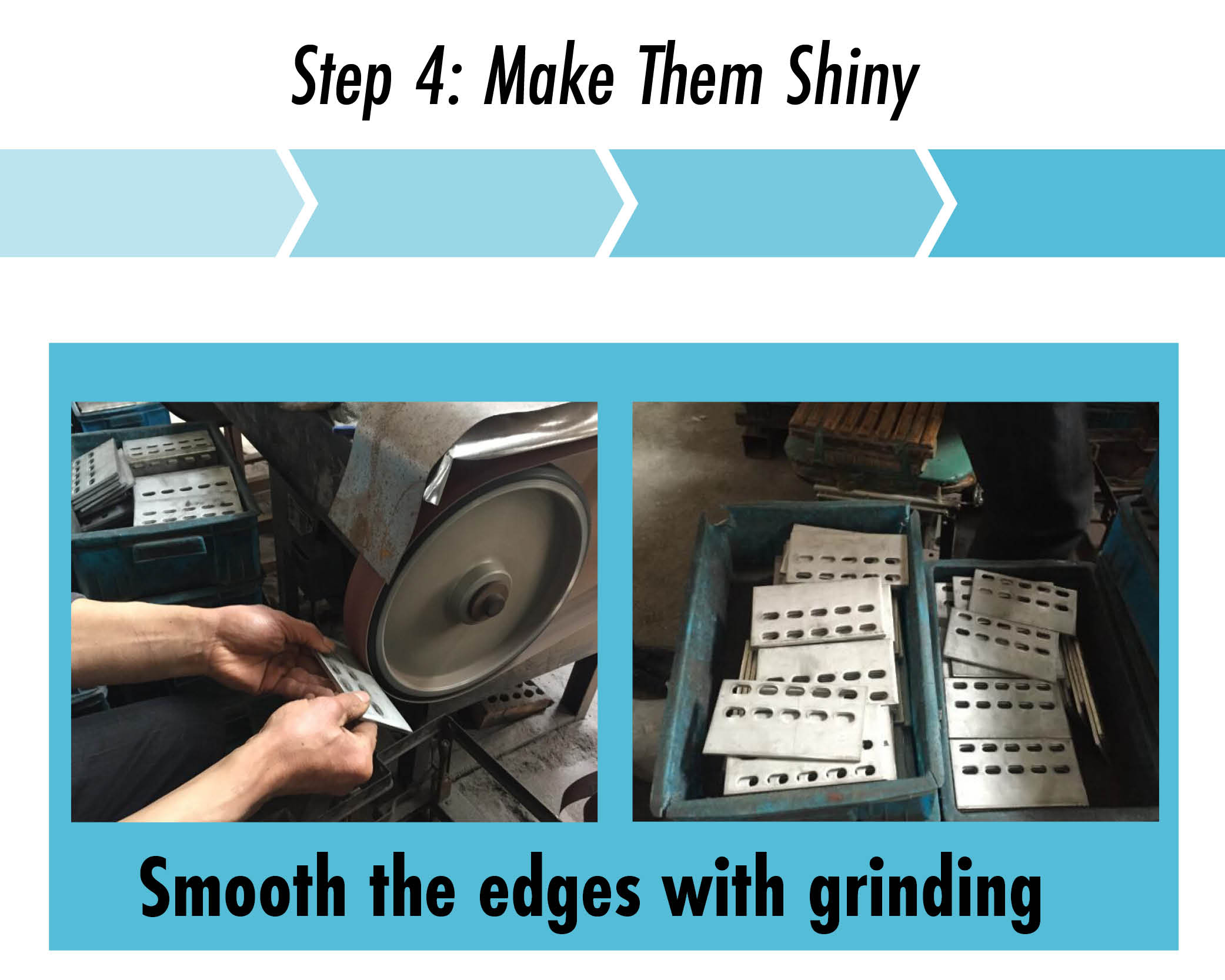 Step 4: Make Them Shiny

Smooth the edges with grinding